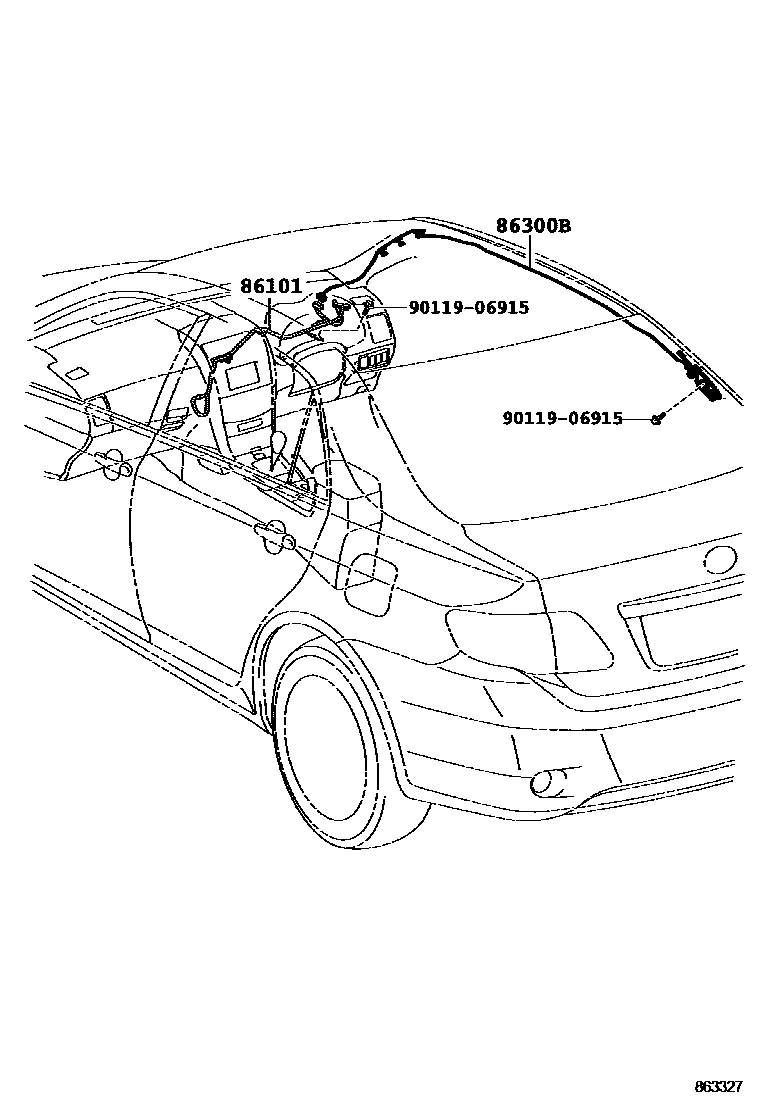 86300B

86101

90119-06915

90119-06915

863327